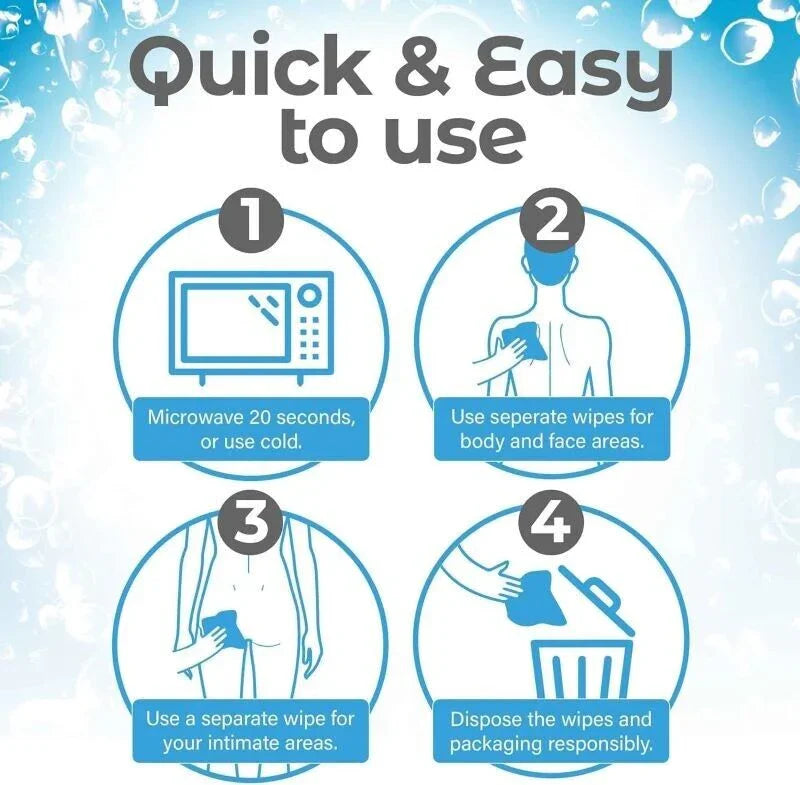 Quick & Easy to use

1

Microwave 20 seconds, or use cold.

2

Use seperate wipes for body and face areas.

3

Use a separate wipe for your intimate areas.

4

Dispose the wipes and packaging responsibly.