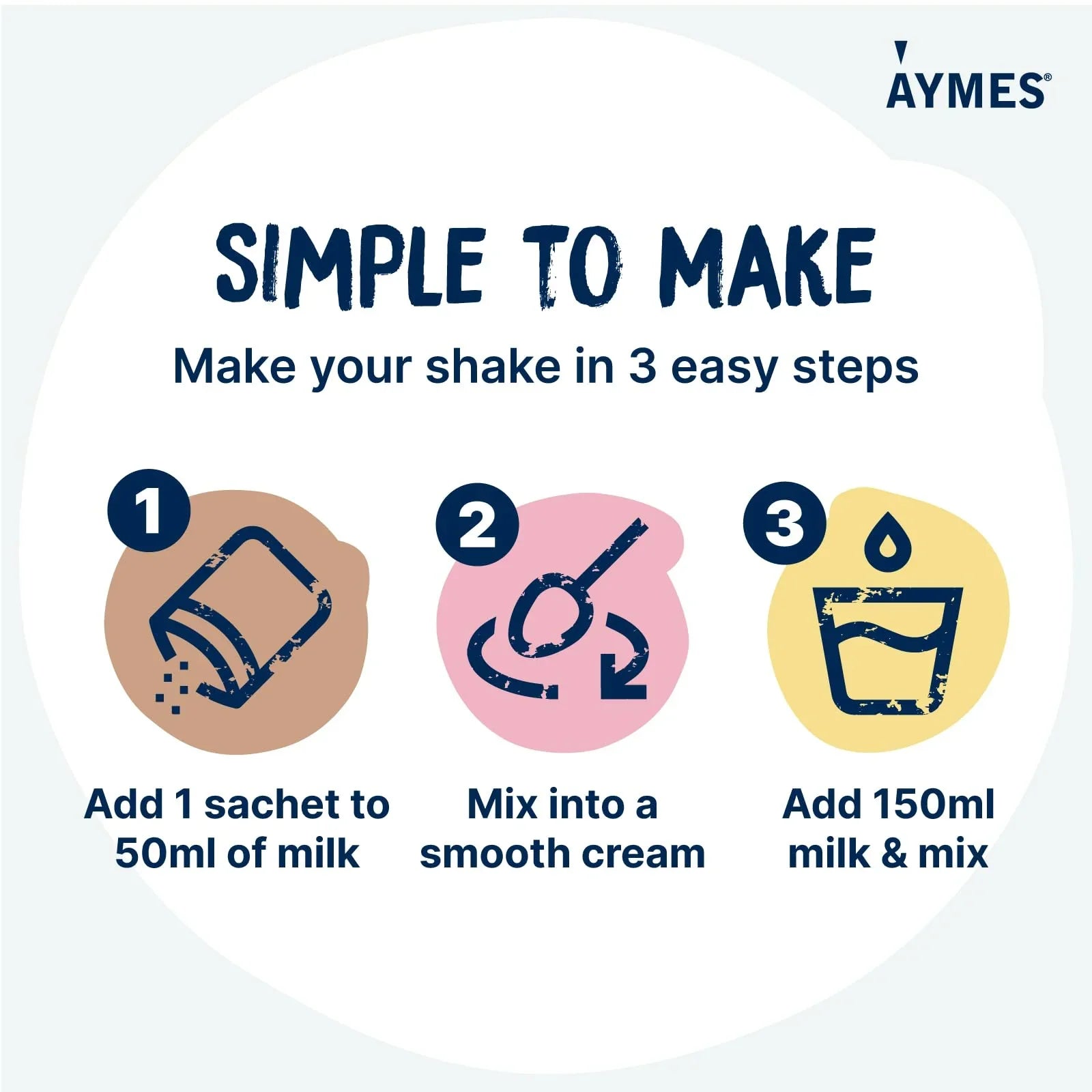 AYMES®

SIMPLE TO MAKE

Make your shake in 3 easy steps

1

Add 1 sachet to 50ml of milk

2

Mix into a smooth cream

3

Add 150ml milk & mix