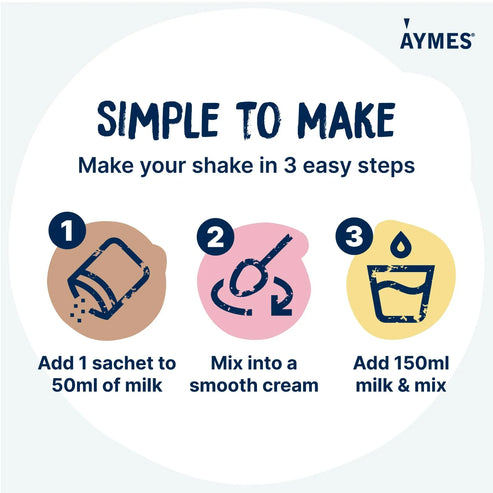 AYMES®

SIMPLE TO MAKE

Make your shake in 3 easy steps

1

Add 1 sachet to 50ml of milk

2

Mix into a smooth cream

3

Add 150ml milk & mix