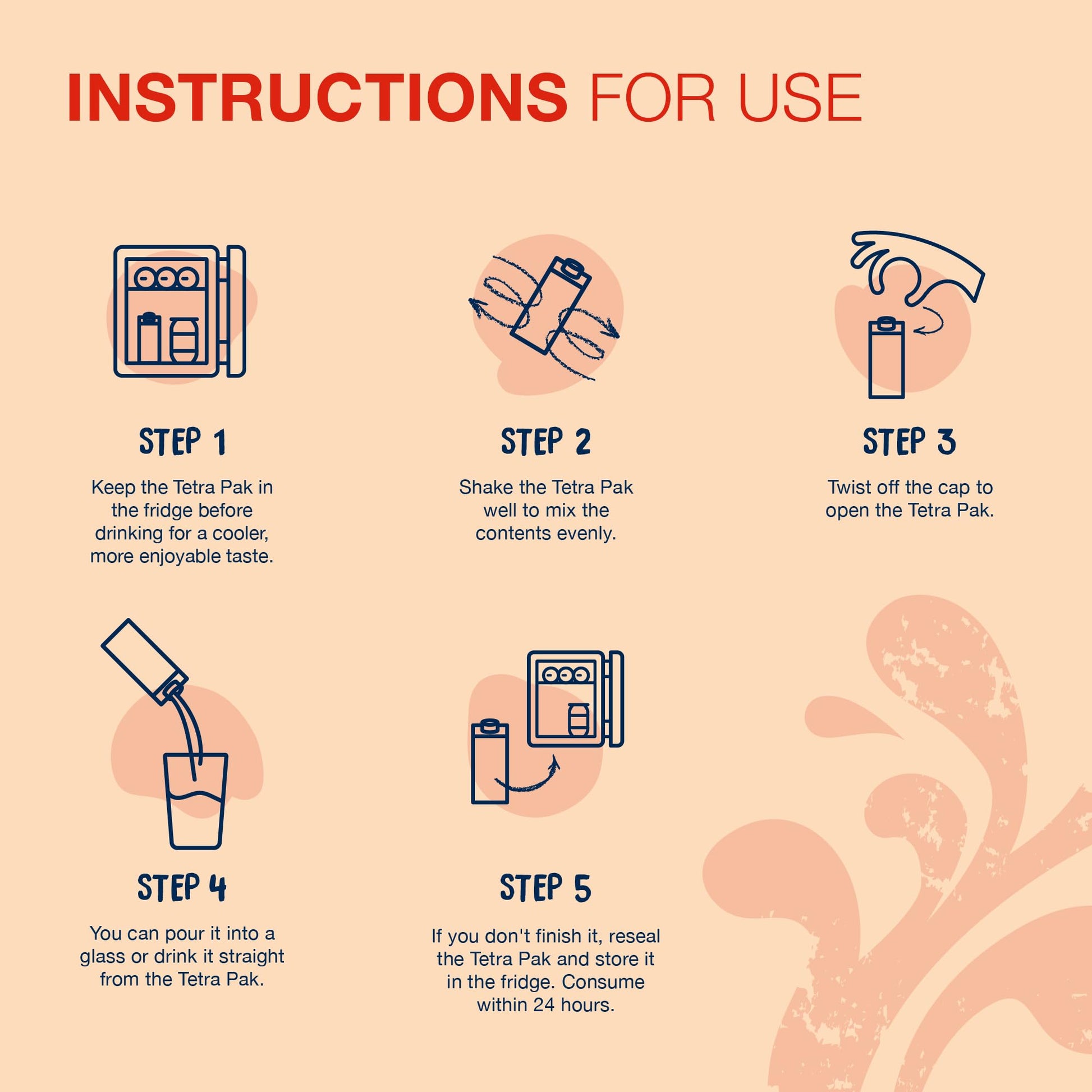 INSTRUCTIONS FOR USE

STEP 1

Keep the Tetra Pak in the fridge before drinking for a cooler, more enjoyable taste.

STEP 2

Shake the Tetra Pak well to mix the contents evenly.

STEP 3

Twist off the cap to open the Tetra Pak.

STEP 4

You can pour it into a glass or drink it straight from the Tetra Pak.

STEP 5

If you don't finish it, reseal the Tetra Pak and store it in the fridge. Consume within 24 hours.