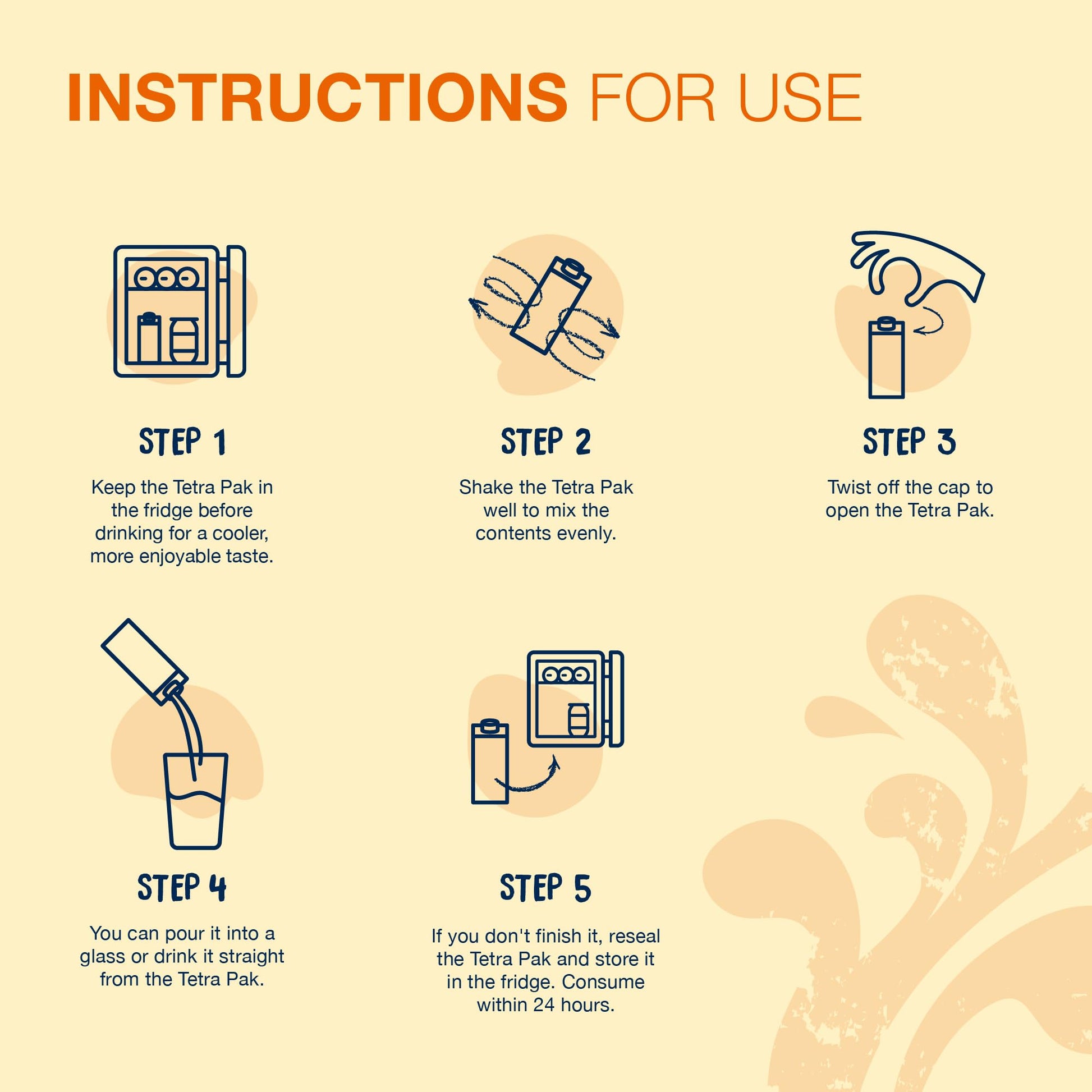 INSTRUCTIONS FOR USE

STEP 1

Keep the Tetra Pak in the fridge before drinking for a cooler, more enjoyable taste.

STEP 2

Shake the Tetra Pak well to mix the contents evenly.

STEP 3

Twist off the cap to open the Tetra Pak.

STEP 4

You can pour it into a glass or drink it straight from the Tetra Pak.

STEP 5

If you don't finish it, reseal the Tetra Pak and store it in the fridge. Consume within 24 hours.